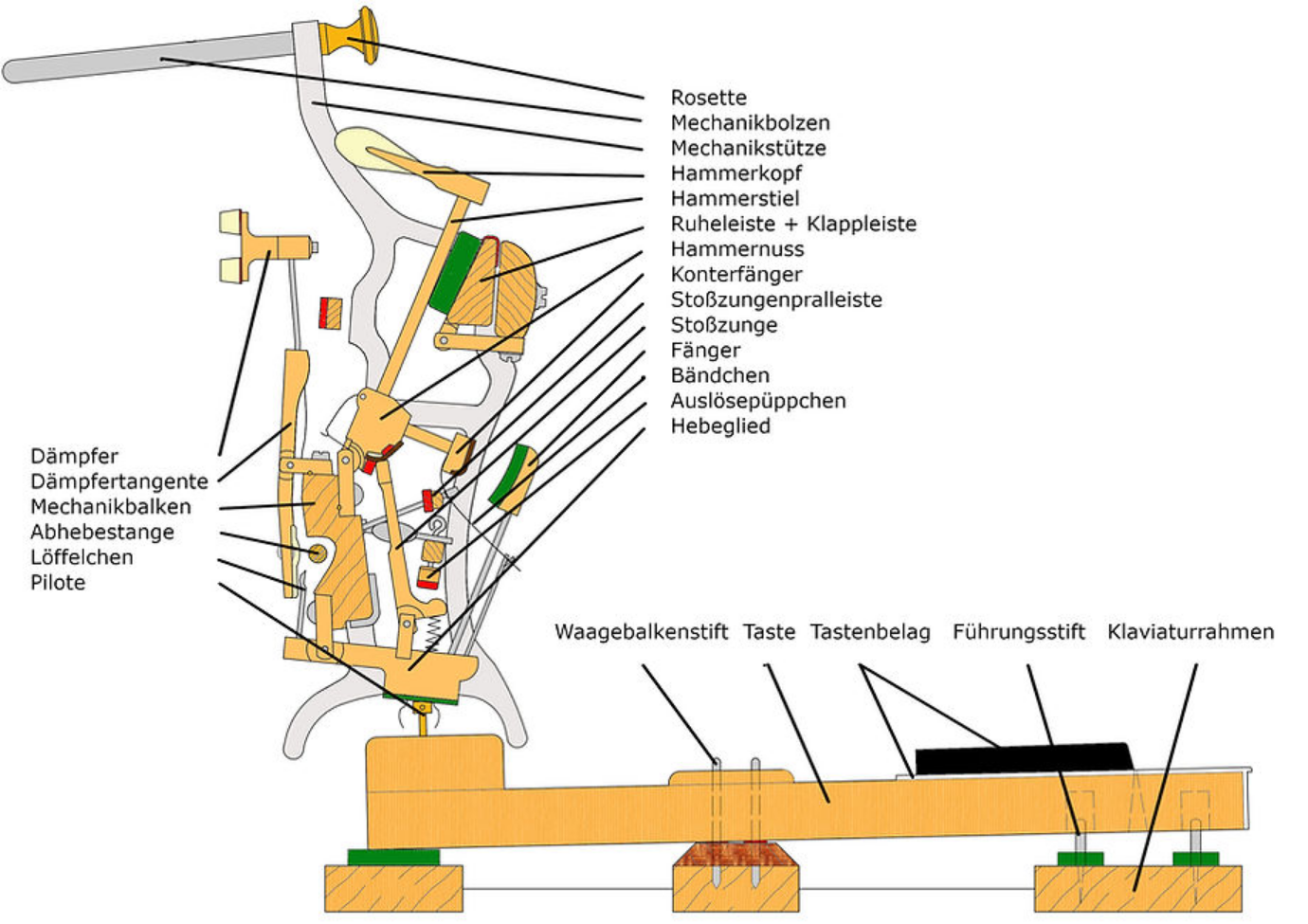 Rosette
Mechanikbolzen
Mechanikstütze
Hammerkopf
Hammerstiel
Ruheleiste + Klappleiste
Hammernuss
Konterfänger
Stoßzungenpralleiste
Stoßzunge
Fänger
Bändchen
Auslösepüppchen
Hebeglied

Dämpfer
Dämpfertangente
Mechanikbalken
Abhebestange
Löffelchen
Pilote

Waagebalkenstift Taste Tastenbelag Führungsstift Klaviaturrahmen