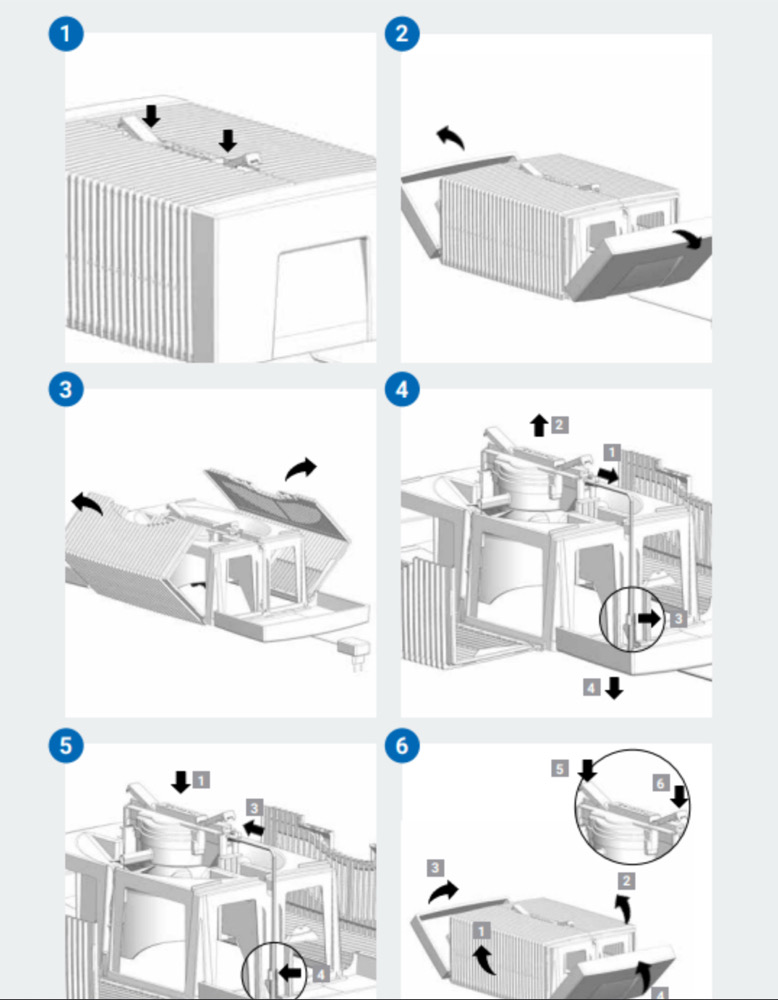 1

2

3

4

2

1

3

4

5

1

3

4

6

5

6

3

2

1

4